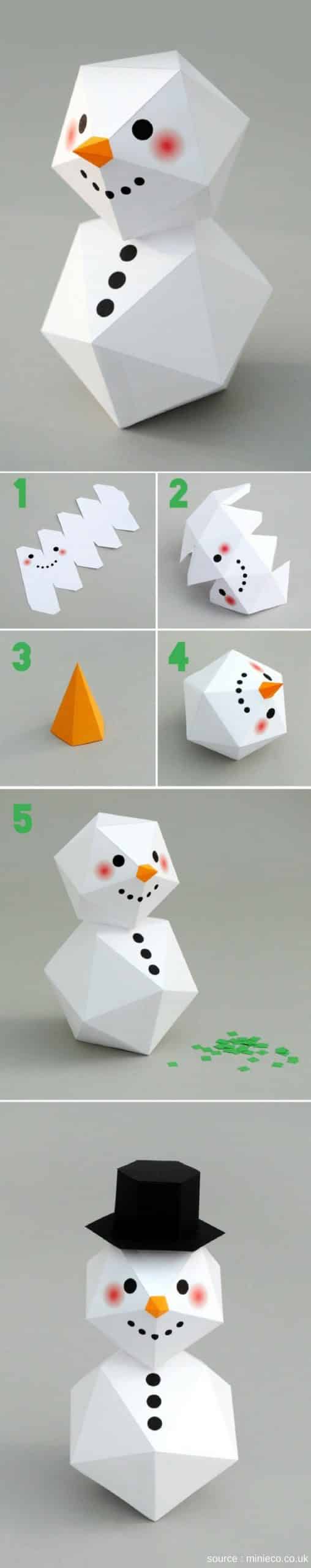 1

2

3

4

5

source : minieco.co.uk